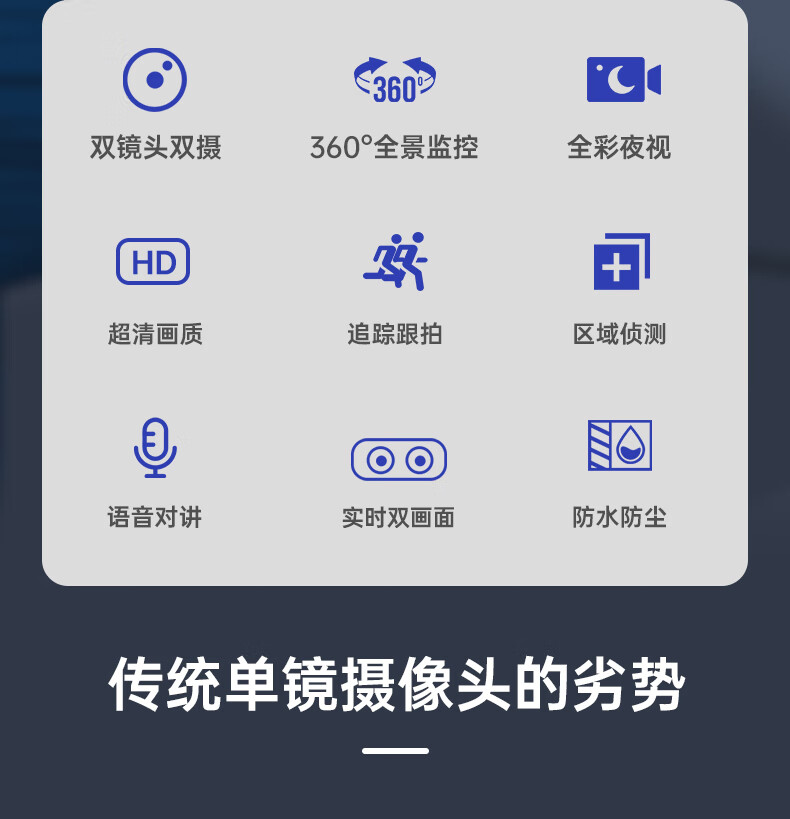 360°

双镜头双摄

360°全景监控

全彩夜视

HD

超清画质

追踪跟拍

区域侦测

语音对讲

实时双画面

防水防尘

传统单镜摄像头的劣势