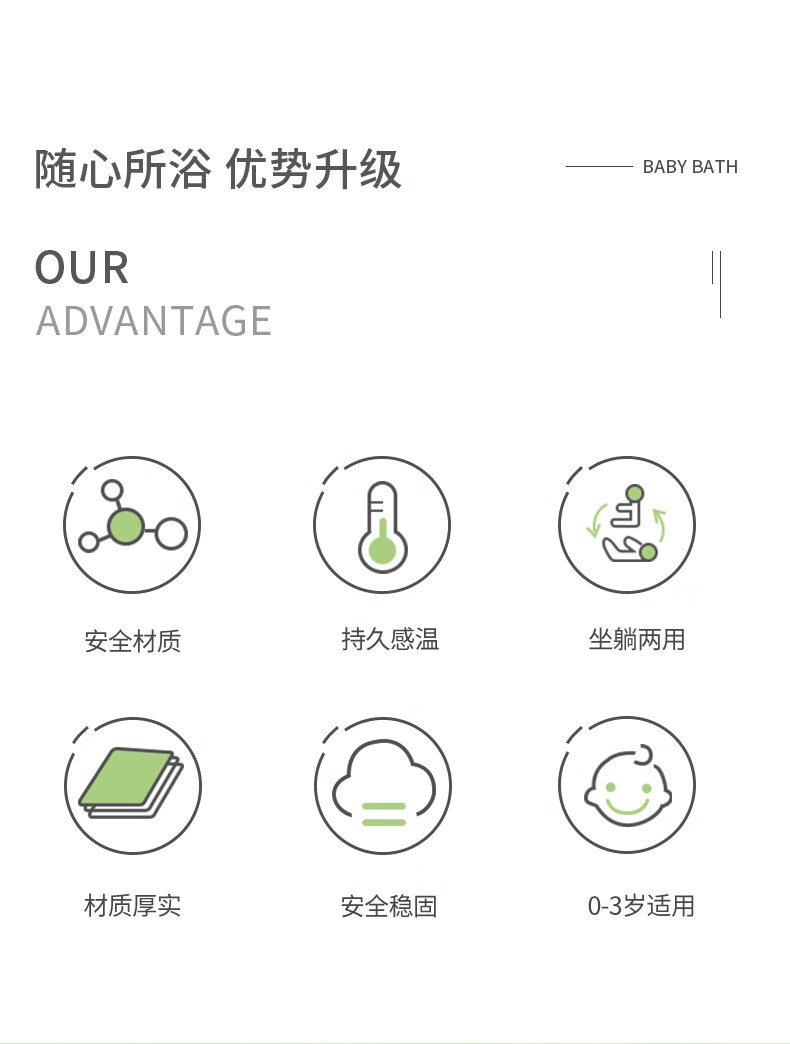 随心所浴 优势升级

BABY BATH

OUR
ADVANTAGE

安全材质

持久感温

坐躺两用

材质厚实

安全稳固

0-3岁适用