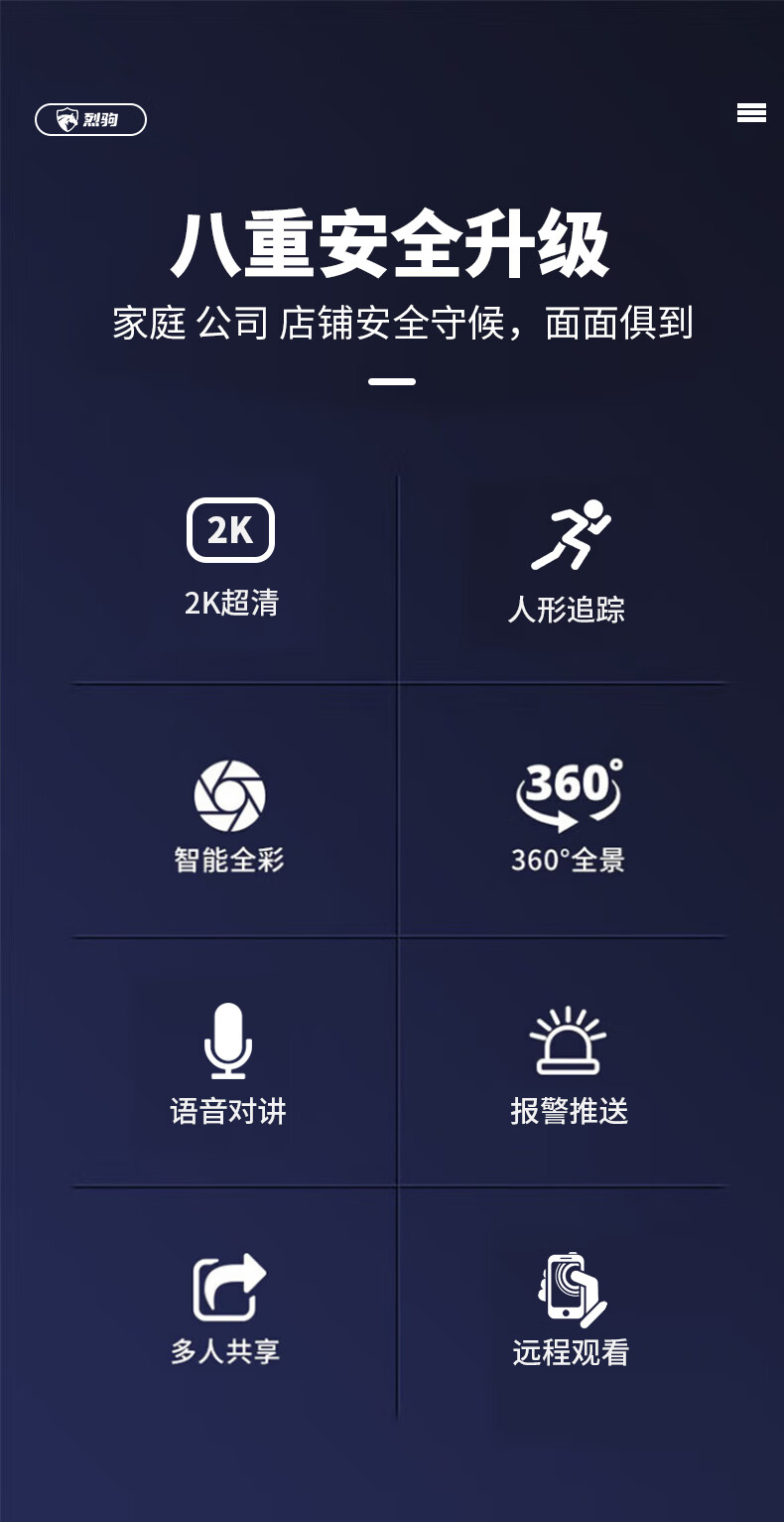 烈驹

八重安全升级

家庭 公司 店铺安全守候，面面俱到

2K

2K超清

人形追踪

智能全彩

360°

360°全景

语音对讲

报警推送

多人共享

远程观看