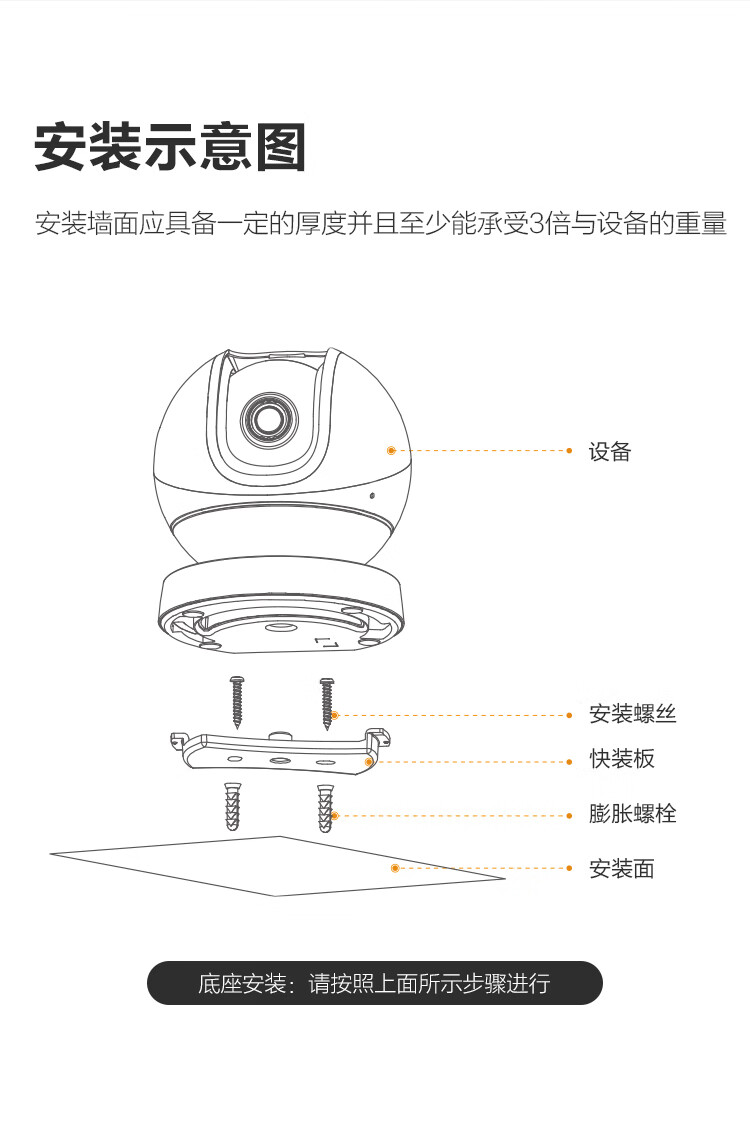 安装示意图

安装墙面应具备一定的厚度并且至少能承受3倍与设备的重量

设备

安装螺丝

快装板

膨胀螺栓

安装面

底座安装：请按照上面所示步骤进行