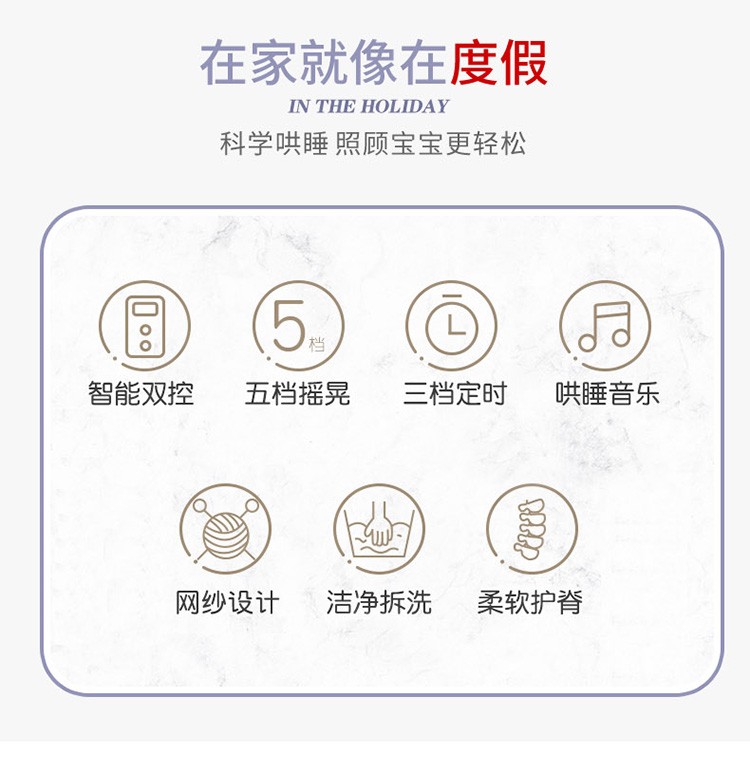 在家就像在度假

IN THE HOLIDAY

科学哄睡 照顾宝宝更轻松

5档

智能双控

五档摇晃

三档定时

哄睡音乐

网纱设计

洁净拆洗

柔软护脊