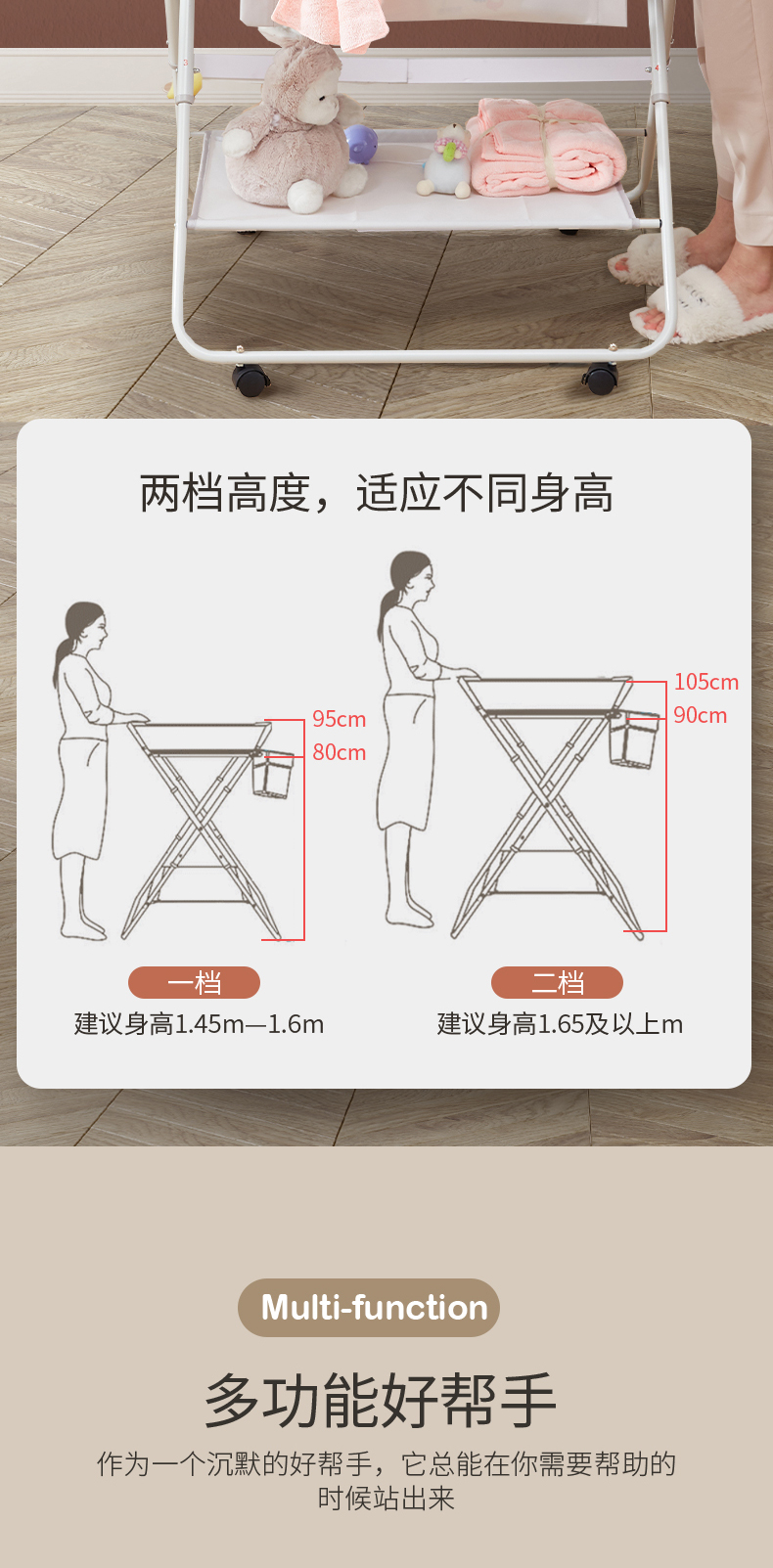 两档高度，适应不同身高

95cm
80cm

一档
建议身高1.45m—1.6m

105cm
90cm

二档
建议身高1.65及以上m

Multi-function

多功能好帮手

作为一个沉默的好帮手，它总能在你需要帮助的时候站出来