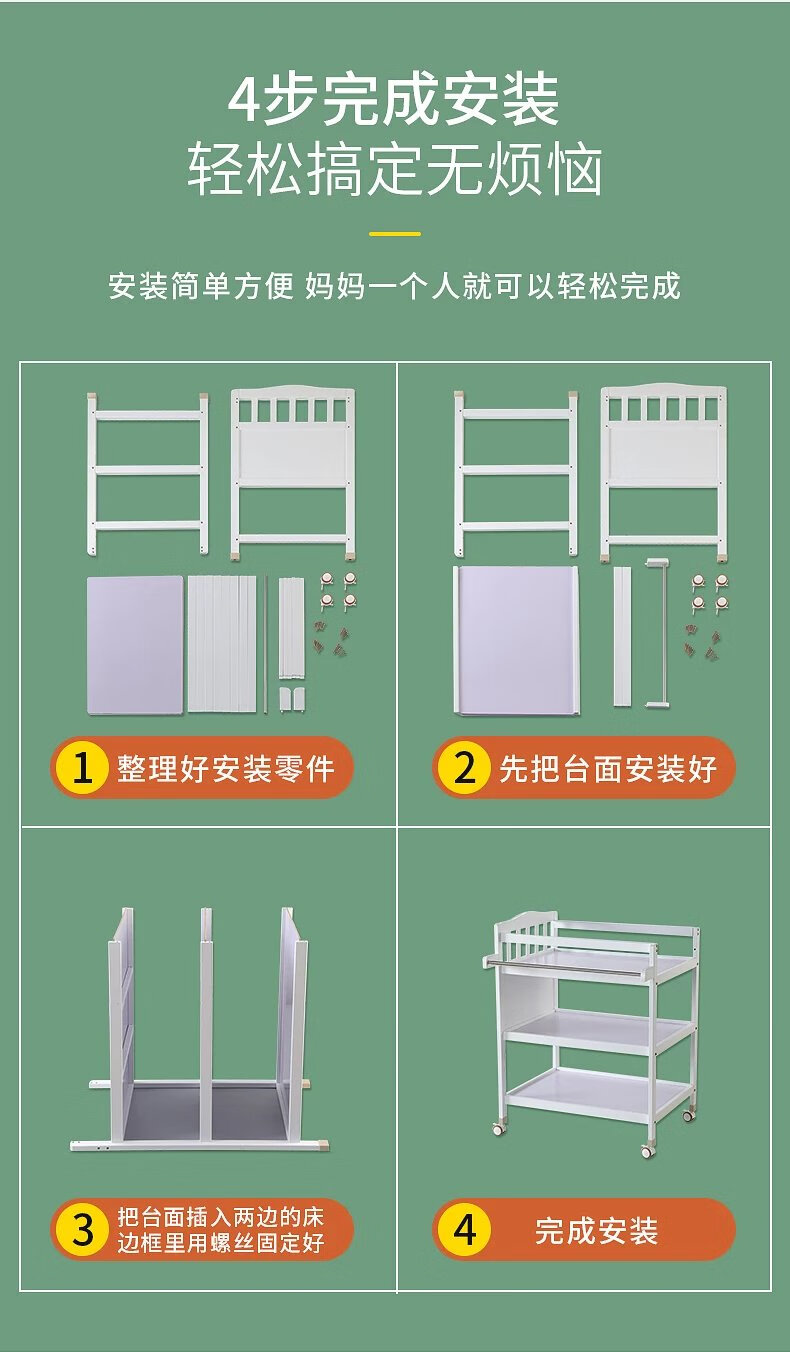 4步完成安装
轻松搞定无烦恼

安装简单方便 妈妈一个人就可以轻松完成

1 整理好安装零件

2 先把台面安装好

3 把台面插入两边的床边框里用螺丝固定好

4 完成安装