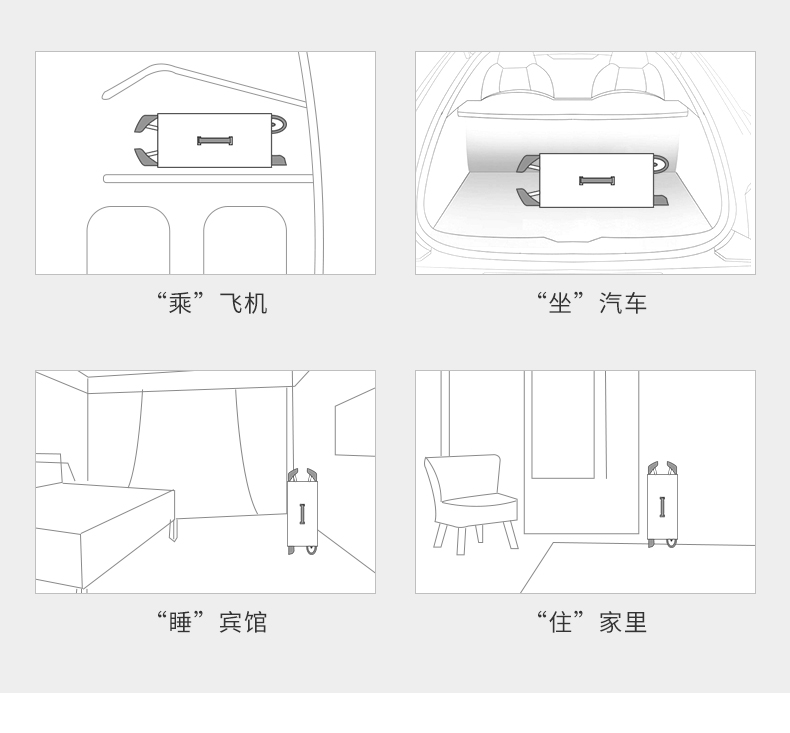 “乘”飞机

“坐”汽车

“睡”宾馆

“住”家里