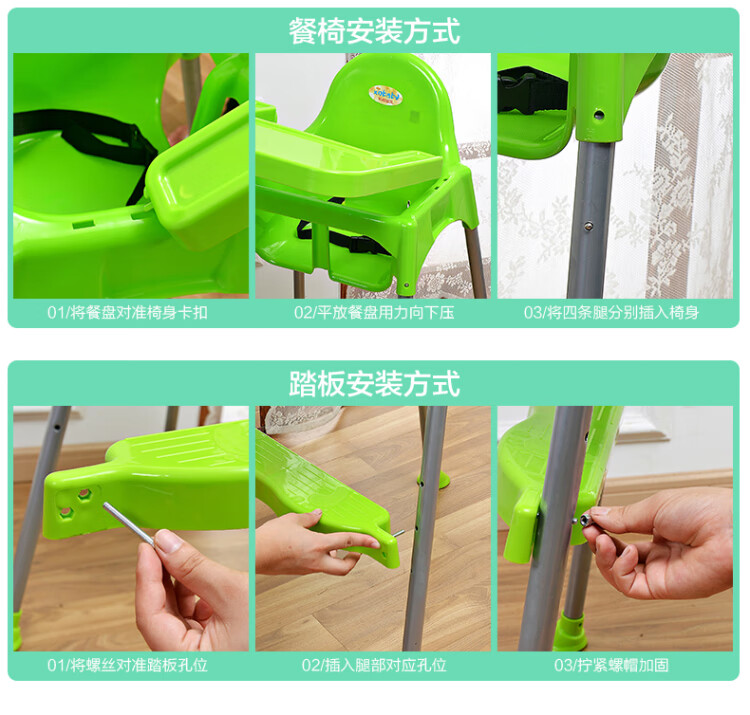 餐椅安装方式

01/将餐盘对准椅身卡扣

02/平放餐盘用力向下压

03/将四条腿分别插入椅身

踏板安装方式

01/将螺丝对准踏板孔位

02/插入腿部对应孔位

03/拧紧螺帽加固