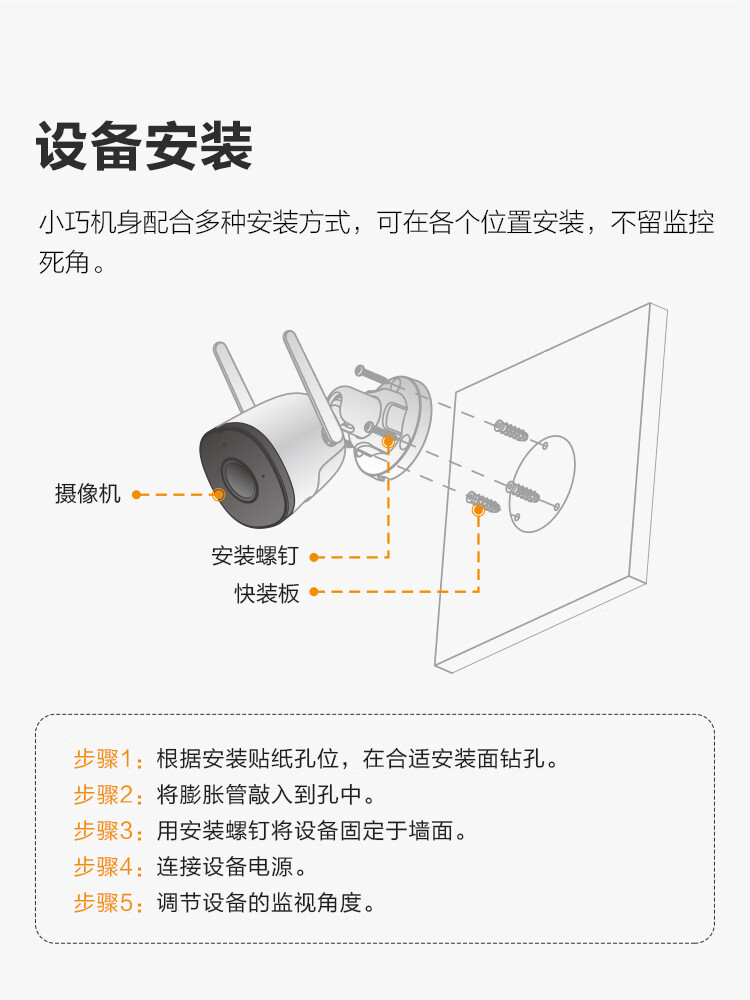 设备安装

小巧机身配合多种安装方式，可在各个位置安装，不留监控死角。

摄像机

安装螺钉

快装板

步骤1：根据安装贴纸孔位，在合适安装面钻孔。
步骤2：将膨胀管敲入到孔中。
步骤3：用安装螺钉将设备固定于墙面。
步骤4：连接设备电源。
步骤5：调节设备的监视角度。