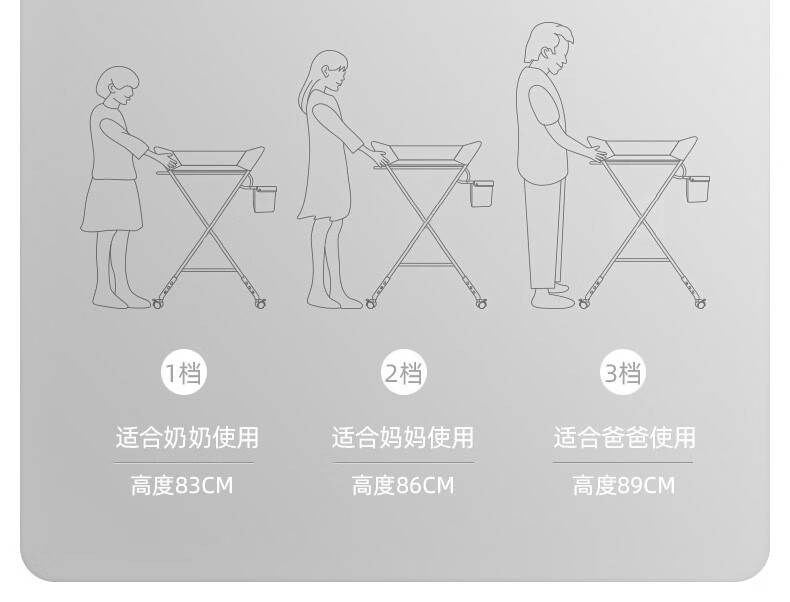 1档

适合奶奶使用

高度83CM

2档

适合妈妈使用

高度86CM

3档

适合爸爸使用

高度89CM